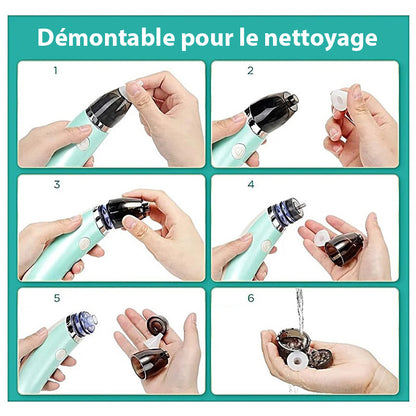 Démontable pour le nettoyage

1

2

3

4

5

6