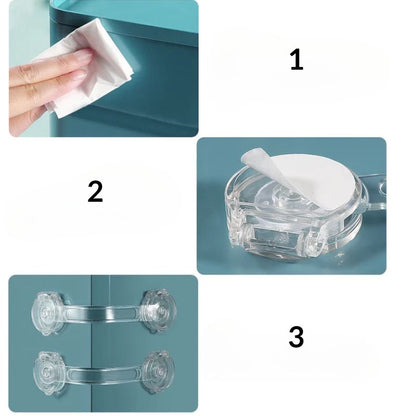 1

2

3